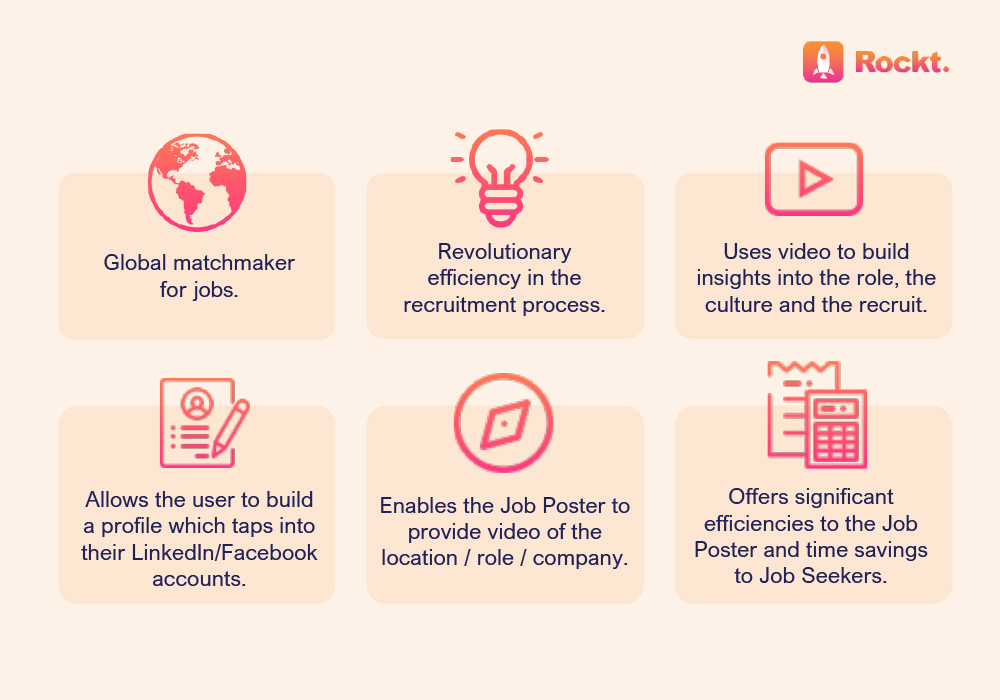 Rockt.

Global matchmaker for jobs.

Revolutionary efficiency in the recruitment process.

Uses video to build insights into the role, the culture and the recruit.

Allows the user to build a profile which taps into their LinkedIn/Facebook accounts.

Enables the Job Poster to provide video of the location / role / company.

Offers significant efficiencies to the Job Poster and time savings to Job Seekers.